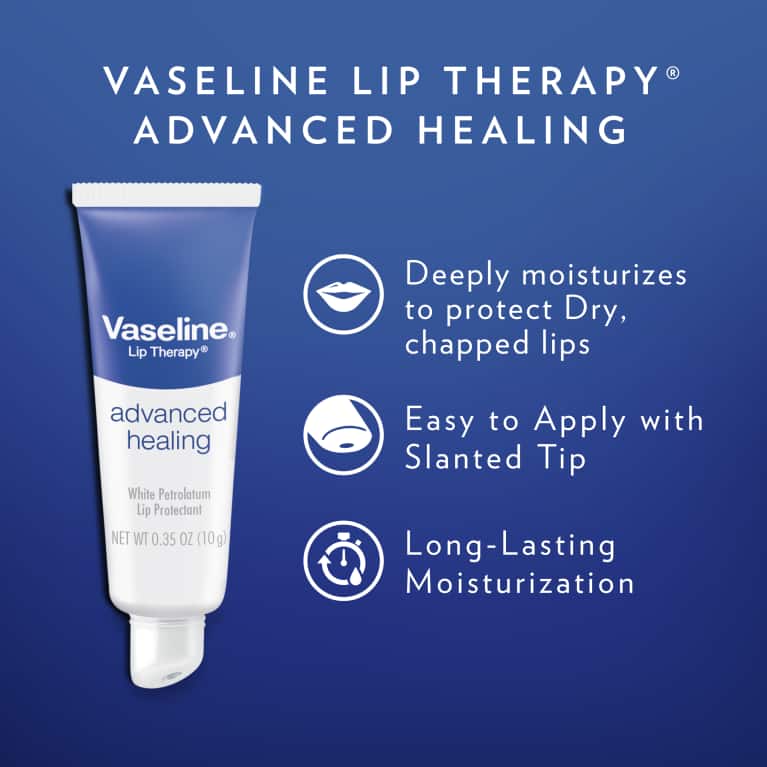 VASELINE LIP THERAPY®
ADVANCED HEALING

Vaseline®
Lip Therapy®

advanced healing

White Petrolatum
Lip Protectant

NET WT 0.35 OZ (10 g)

Deeply moisturizes to protect Dry, chapped lips

Easy to Apply with Slanted Tip

Long-Lasting Moisturization